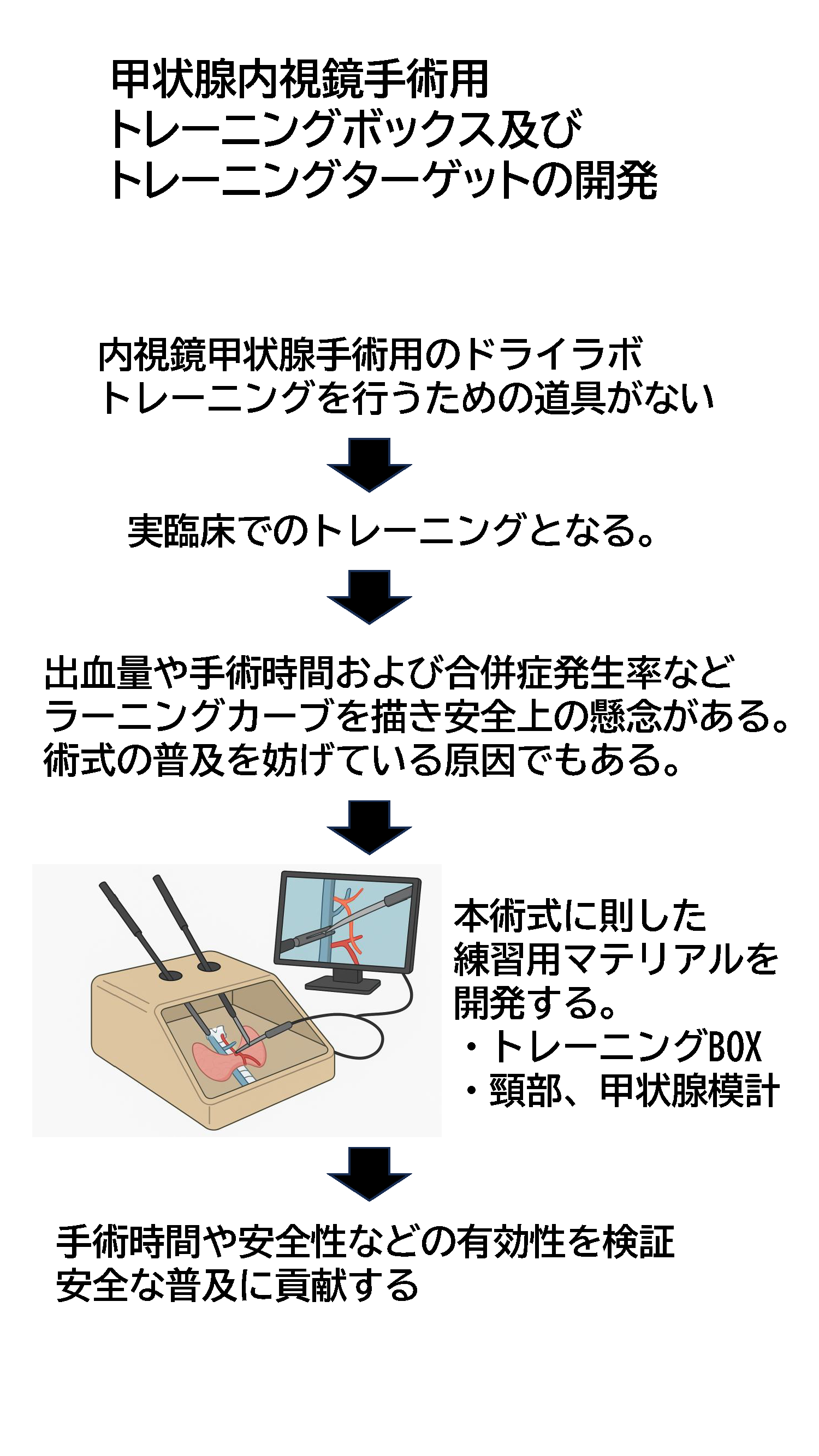 甲状腺内視鏡手術用
トレーニングボックス及び
トレーニングターゲットの開発

内視鏡甲状腺手術用のドライラボ
トレーニングを行うための道具がない

実臨床でのトレーニングとなる。

出血量や手術時間および合併症発生率など
ラーニングカーブを描き安全上の懸念がある。
術式の普及を妨げている原因でもある。

本術式に則した
練習用マテリアルを
開発する。
・トレーニングBOX
・頸部、甲状腺模計

手術時間や安全性などの有効性を検証
安全な普及に貢献する